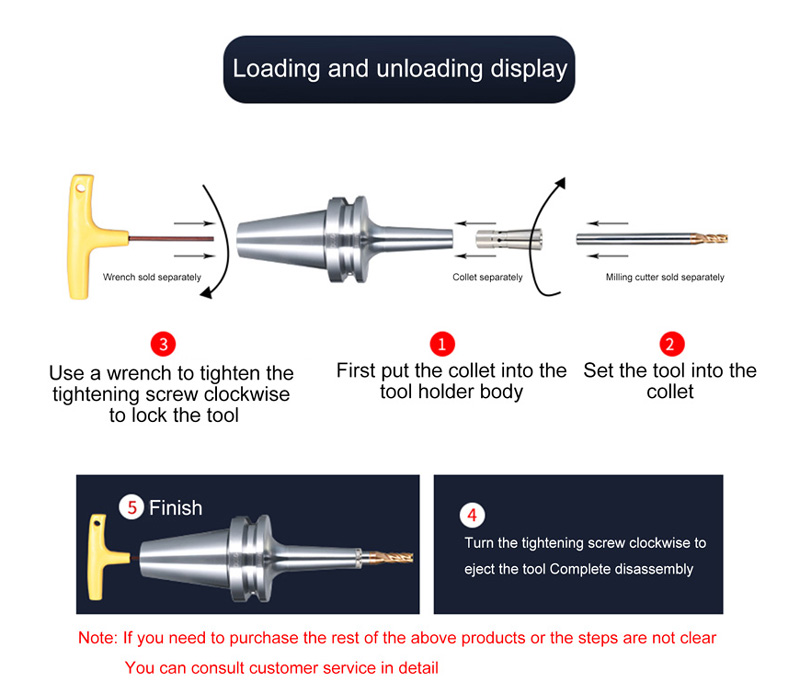 Loading and unloading display

Wrench sold separately

Collet separately

Milling cutter sold separately

3
Use a wrench to tighten the tightening screw clockwise to lock the tool

1
First put the collet into the tool holder body

2
Set the tool into the collet

5 Finish

4
Turn the tightening screw clockwise to eject the tool Complete disassembly

Note: If you need to purchase the rest of the above products or the steps are not clear
You can consult customer service in detail