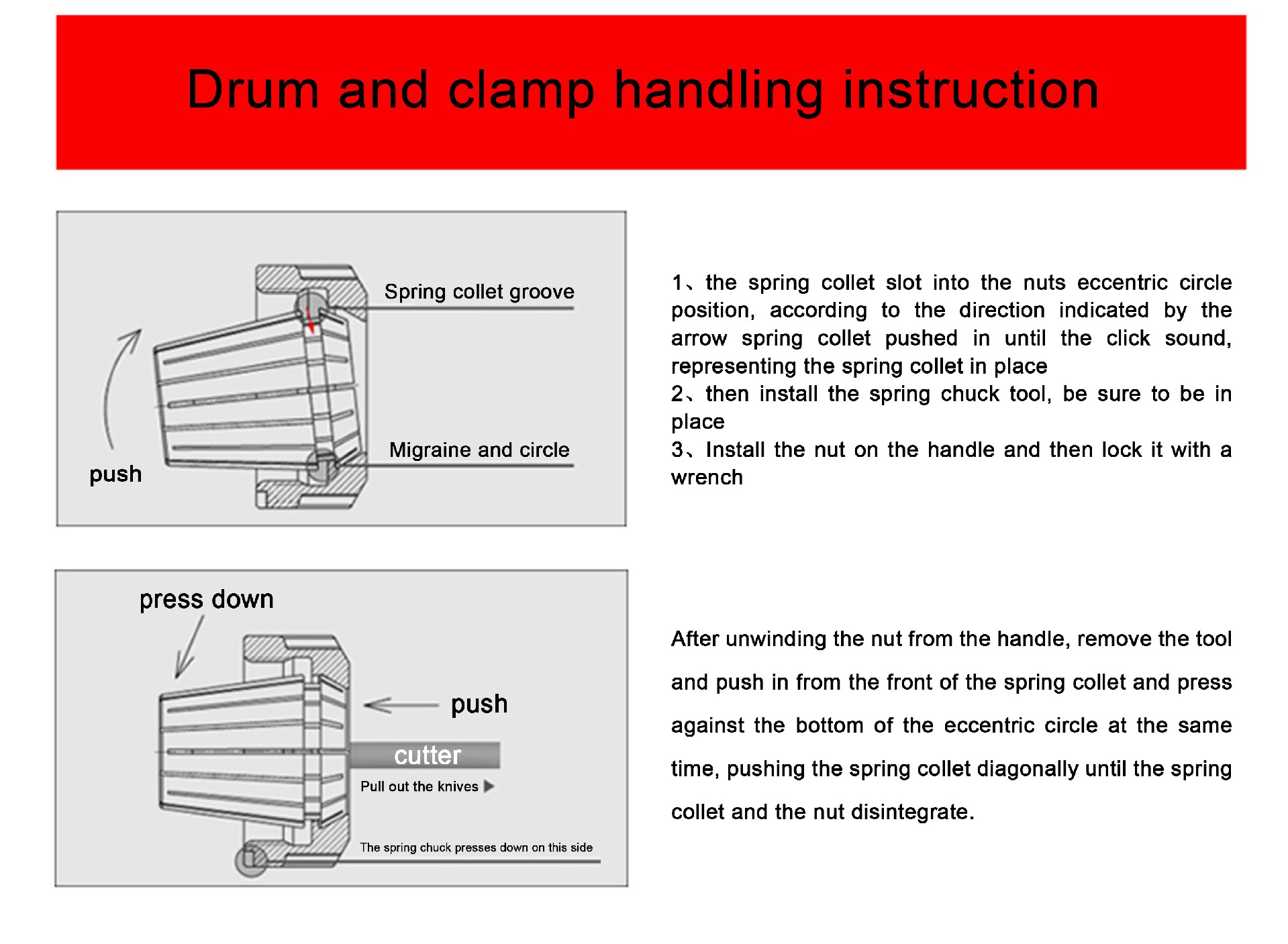 Drum and clamp handling instruction

Spring collet groove

Migraine and circle

push

1、the spring collet slot into the nuts eccentric circle position, according to the direction indicated by the arrow spring collet pushed in until the click sound, representing the spring collet in place
2、then install the spring chuck tool, be sure to be in place
3、Install the nut on the handle and then lock it with a wrench

press down

push

cutter

Pull out the knives

The spring chuck presses down on this side

After unwinding the nut from the handle, remove the tool and push in from the front of the spring collet and press against the bottom of the eccentric circle at the same time, pushing the spring collet diagonally until the spring collet and the nut disintegrate.